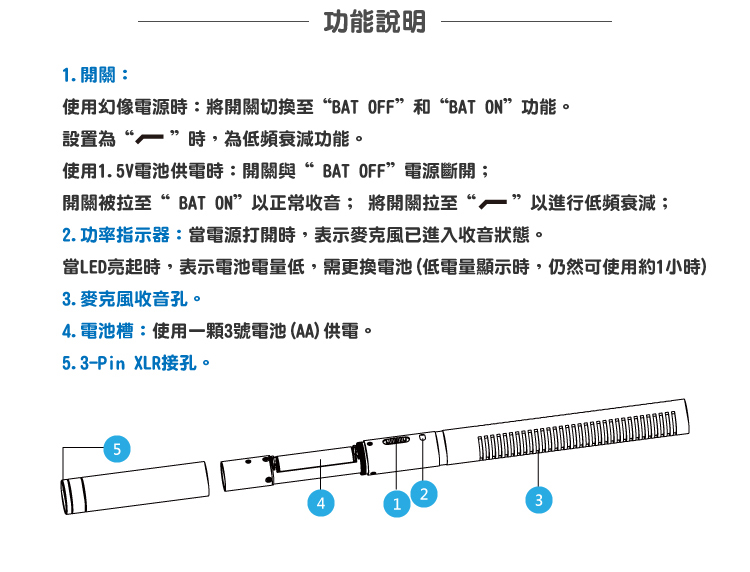 功能說明

1. 開關：

使用幻像電源時：將開關切換至“BAT OFF”和“BAT ON”功能。

設置為“ ”時，為低頻衰減功能。

使用1.5V電池供電時：開關與“ BAT OFF”電源斷開；

開關被拉至“ BAT ON”以正常收音； 將開關拉至“ ”以進行低頻衰減；

2. 功率指示器：當電源打開時，表示麥克風已進入收音狀態。

當LED亮起時，表示電池電量低，需更換電池(低電量顯示時，仍然可使用約1小時)

3. 麥克風收音孔。

4. 電池槽：使用一顆3號電池(AA)供電。

5. 3-Pin XLR接孔。

5

4

1

2

3